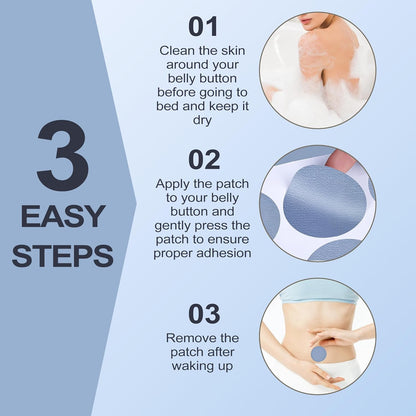 3 EASY STEPS

01
Clean the skin around your belly button before going to bed and keep it dry

02
Apply the patch to your belly button and gently press the patch to ensure proper adhesion

03
Remove the patch after waking up