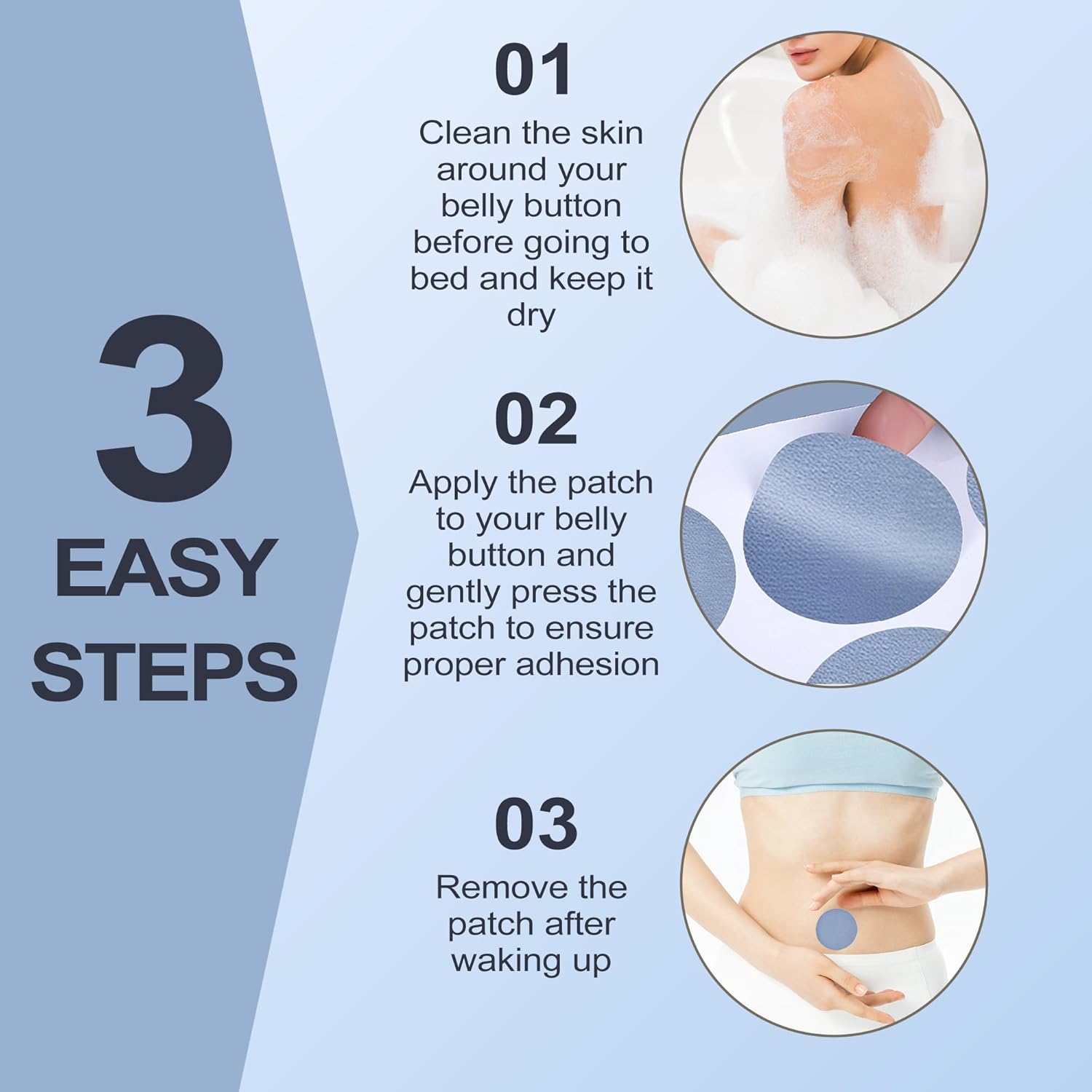 3
EASY
STEPS

01
Clean the skin around your belly button before going to bed and keep it dry

02
Apply the patch to your belly button and gently press the patch to ensure proper adhesion

03
Remove the patch after waking up