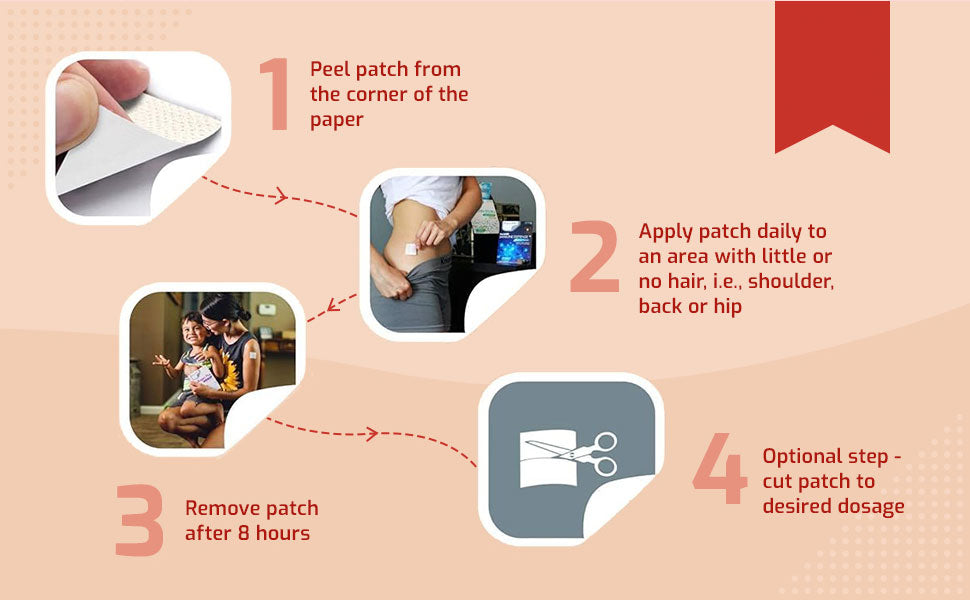 1 Peel patch from the corner of the paper

2 Apply patch daily to an area with little or no hair, i.e., shoulder, back or hip

3 Remove patch after 8 hours

4 Optional step - cut patch to desired dosage